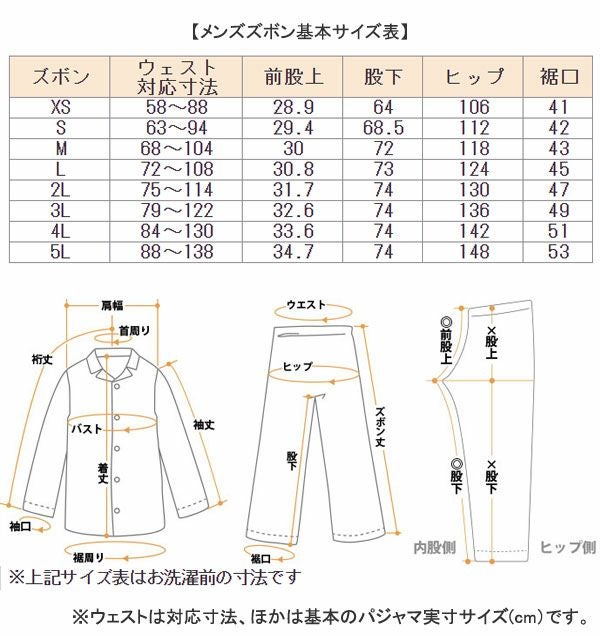 【メンズズボン基本サイズ表】

| ズボン | ウェスト 対応寸法 | 前股上 | 股下 | ヒップ | 裾口 |
|---|---|---|---|---|---|
| XS | 58～88 | 28.9 | 64 | 106 | 41 |
| S | 63～94 | 29.4 | 68.5 | 112 | 42 |
| M | 68～104 | 30 | 72 | 118 | 43 |
| L | 72～108 | 30.8 | 73 | 124 | 45 |
| 2L | 75～114 | 31.7 | 74 | 130 | 47 |
| 3L | 79～122 | 32.6 | 74 | 136 | 49 |
| 4L | 84～130 | 33.6 | 74 | 142 | 51 |
| 5L | 88～138 | 34.7 | 74 | 148 | 53 |

肩幅
首周り
裄丈
バスト
袖丈
着丈
袖口
裾周り

ウエスト
ヒップ
股下
ズボン丈
裾口

◎前股上
×股上
◎股下
×股下
内股側
ヒップ側

※上記サイズ表はお洗濯前の寸法です

※ウェストは対応寸法、ほかは基本のパジャマ実寸サイズ(cm)です。