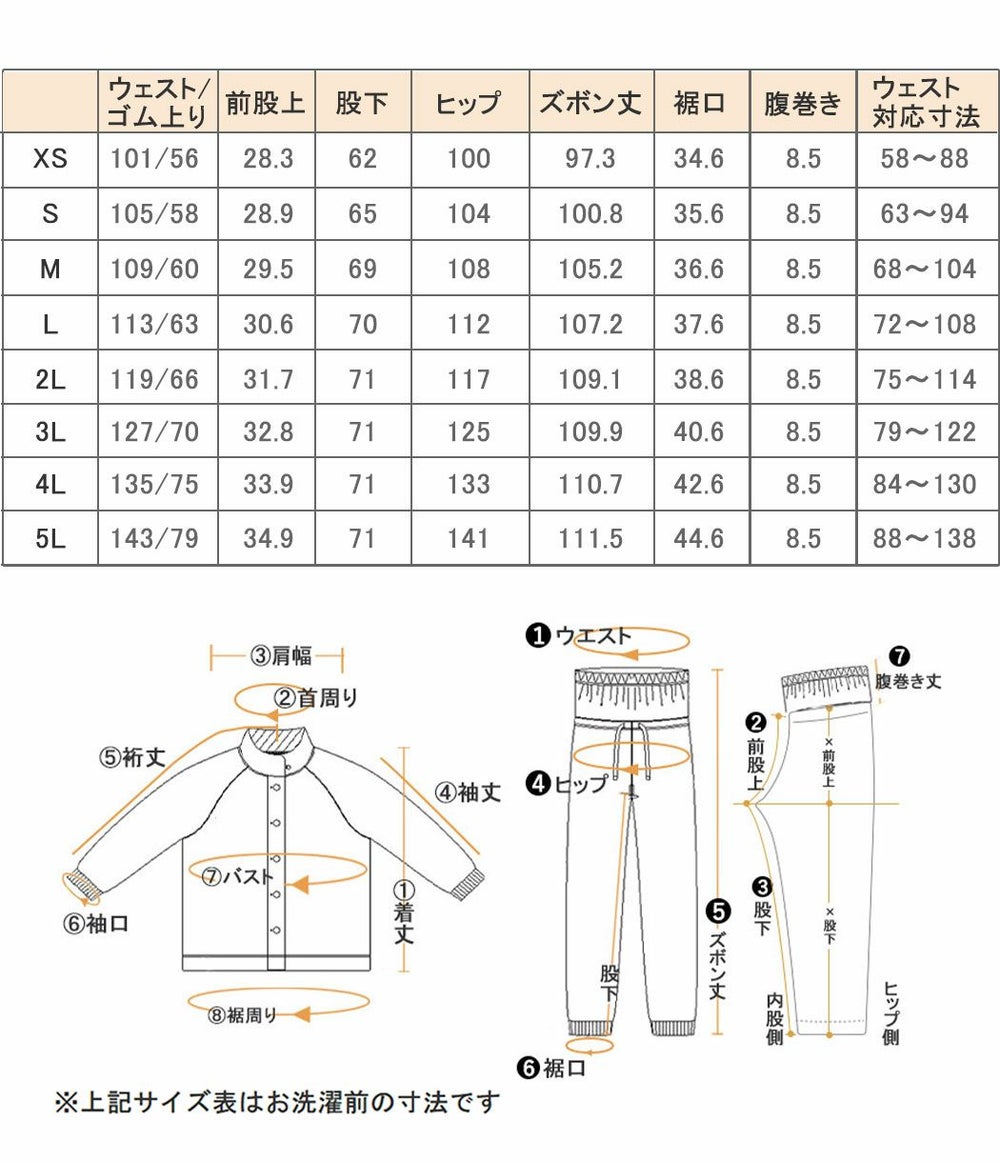 | | ウェスト/ゴム上り | 前股上 | 股下 | ヒップ | ズボン丈 | 裾口 | 腹巻き | ウェスト対応寸法 |
|---|---|---|---|---|---|---|---|---|
| XS | 101/56 | 28.3 | 62 | 100 | 97.3 | 34.6 | 8.5 | 58～88 |
| S | 105/58 | 28.9 | 65 | 104 | 100.8 | 35.6 | 8.5 | 63～94 |
| M | 109/60 | 29.5 | 69 | 108 | 105.2 | 36.6 | 8.5 | 68～104 |
| L | 113/63 | 30.6 | 70 | 112 | 107.2 | 37.6 | 8.5 | 72～108 |
| 2L | 119/66 | 31.7 | 71 | 117 | 109.1 | 38.6 | 8.5 | 75～114 |
| 3L | 127/70 | 32.8 | 71 | 125 | 109.9 | 40.6 | 8.5 | 79～122 |
| 4L | 135/75 | 33.9 | 71 | 133 | 110.7 | 42.6 | 8.5 | 84～130 |
| 5L | 143/79 | 34.9 | 71 | 141 | 111.5 | 44.6 | 8.5 | 88～138 |

③肩幅
②首周り
⑤裄丈
④袖丈
⑦バスト
①着丈
⑥袖口
⑧裾周り

❶ウエスト
❹ヒップ
股下
❺ズボン丈
❻裾口
❼腹巻き丈
❷前股上
×前股上
❸股下
×股下
内股側
ヒップ側

※上記サイズ表はお洗濯前の寸法です