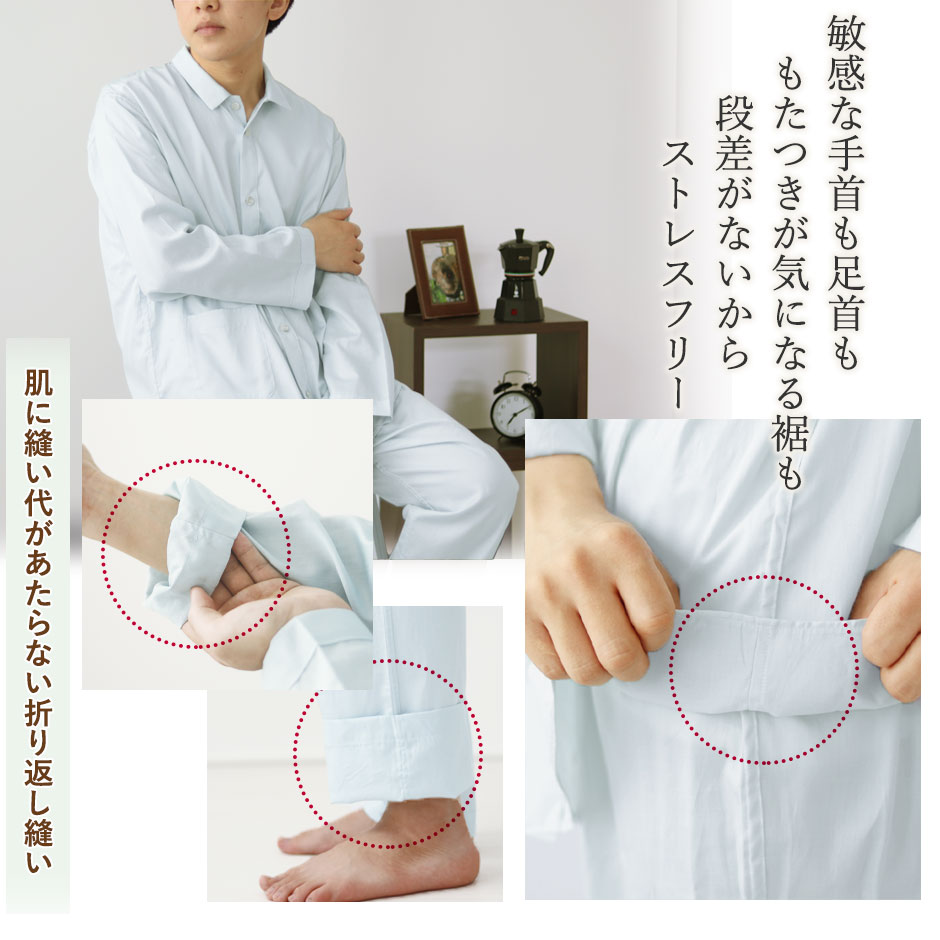 敏感な手首も足首も
もたつきが気になる裾も
段差がないから
ストレスフリー

肌に縫い代があたらない折り返し縫い