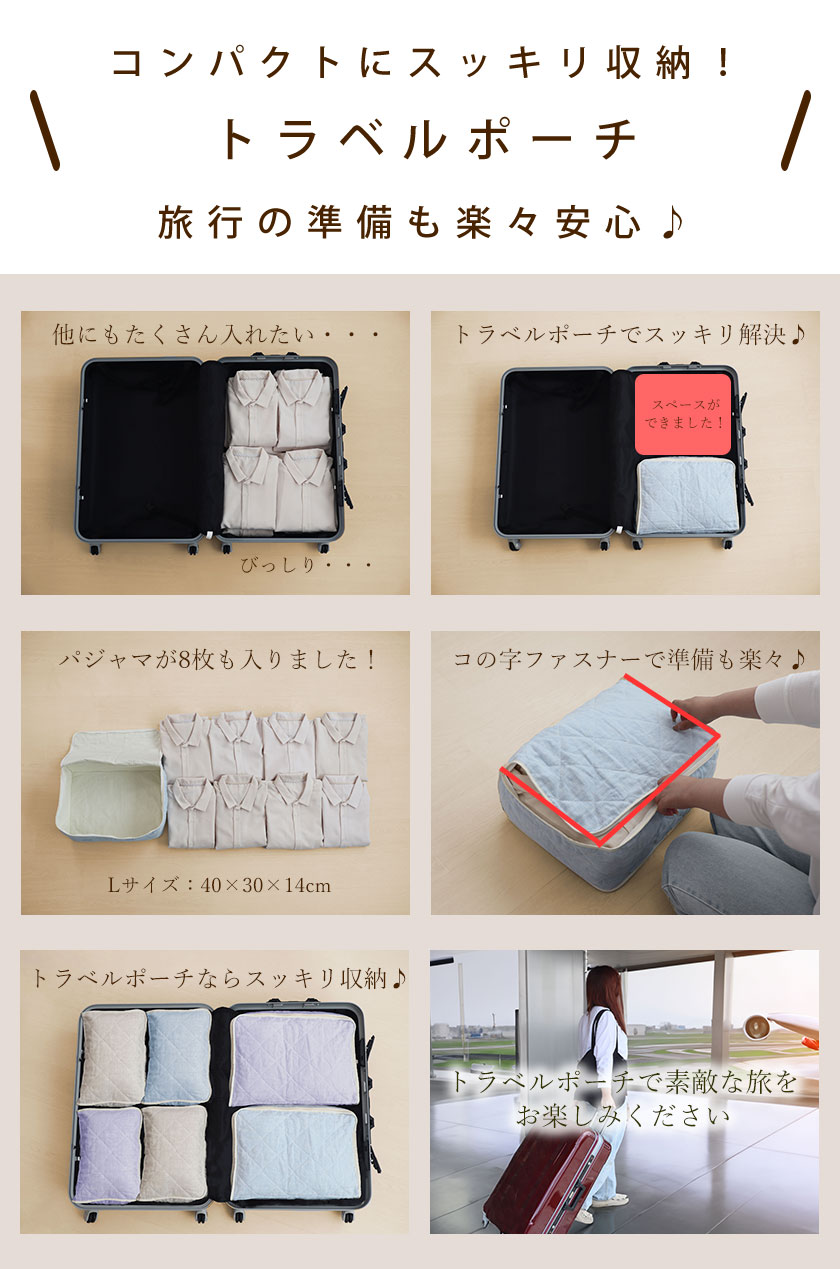 コンパクトにスッキリ収納！

トラベルポーチ

旅行の準備も楽々安心♪

他にもたくさん入れたい・・・

びっしり・・・

トラベルポーチでスッキリ解決♪

スペースができました！

パジャマが8枚も入りました！

Lサイズ：40×30×14cm

コの字ファスナーで準備も楽々♪

トラベルポーチならスッキリ収納♪

トラベルポーチで素敵な旅をお楽しみください