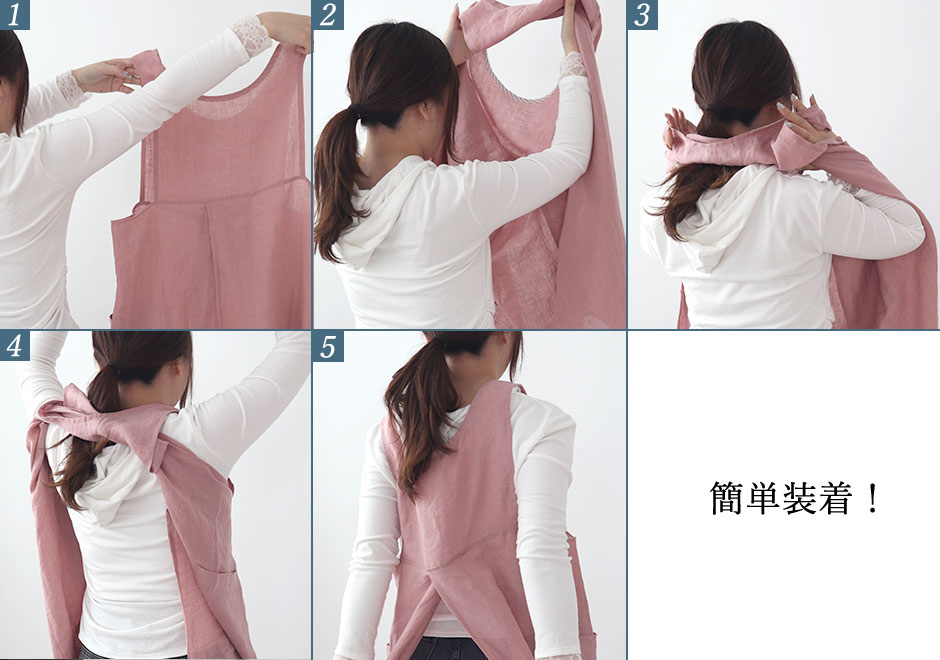 1

2

3

4

5

簡単装着！